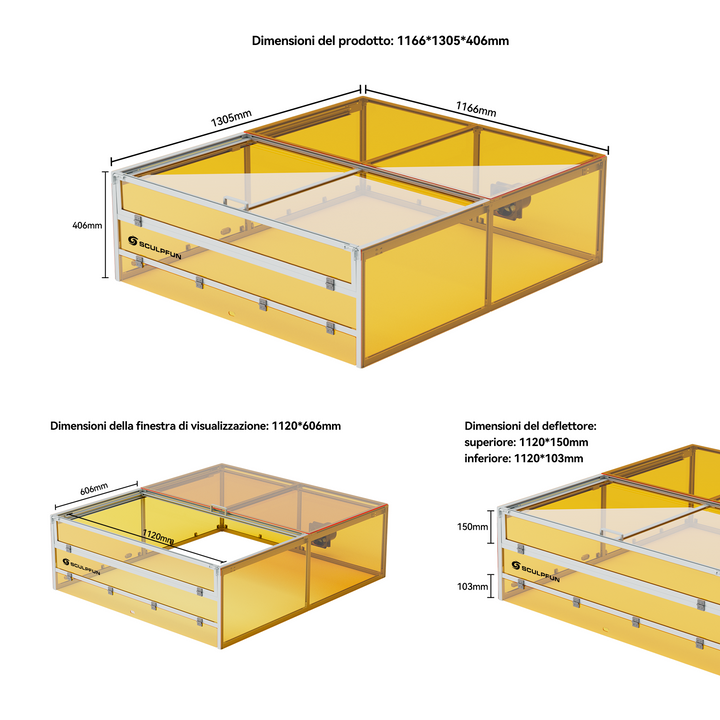 Dimensioni del prodotto: 1166*1305*406mm

1305mm

1166mm

406mm

SCULPFUN

Dimensioni della finestra di visualizzazione: 1120*606mm

606mm

1120mm

SCULPFUN

Dimensioni del deflettore:
superiore: 1120*150mm
inferiore: 1120*103mm

150mm

103mm

SCULPFUN